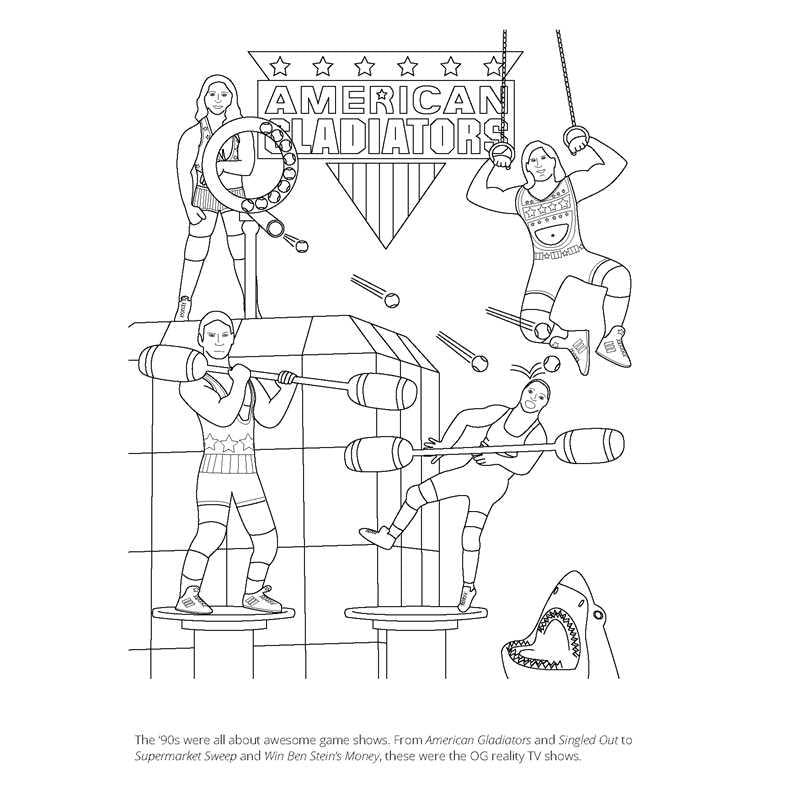 AMERICAN GLADIATORS

The '90s were all about awesome game shows. From American Gladiators and Singled Out to Supermarket Sweep and Win Ben Stein's Money, these were the OG reality TV shows.