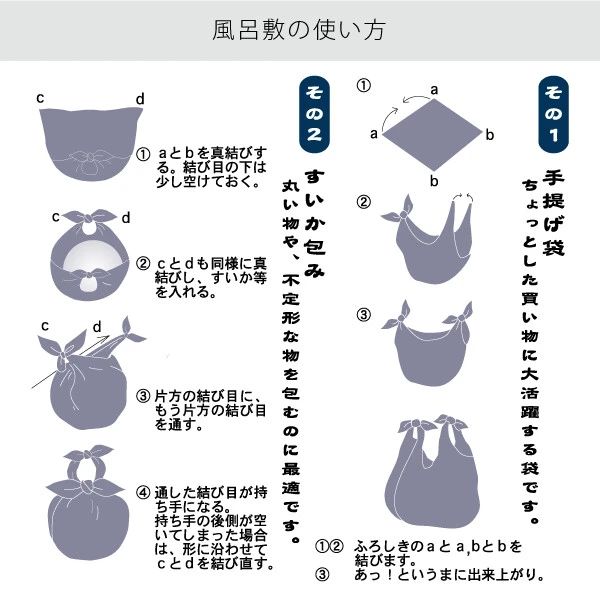 風呂敷の使い方

その1

手提げ袋

ちょっとした買い物に大活躍する袋です。

①
a
a
b
b

②

③

①② ふろしきのaとa,bとbを結びます。
③ あっ！というまに出来上がり。

その2

すいか包み

丸い物や、不定形な物を包むのに最適です。

c
d
① aとbを真結びする。結び目の下は少し空けておく。

c
d
② cとdも同様に真結びし、すいか等を入れる。

c
d
③ 片方の結び目に、もう片方の結び目を通す。

④ 通した結び目が持ち手になる。持ち手の後側が空いてしまった場合は、形に沿わせてcとdを結び直す。